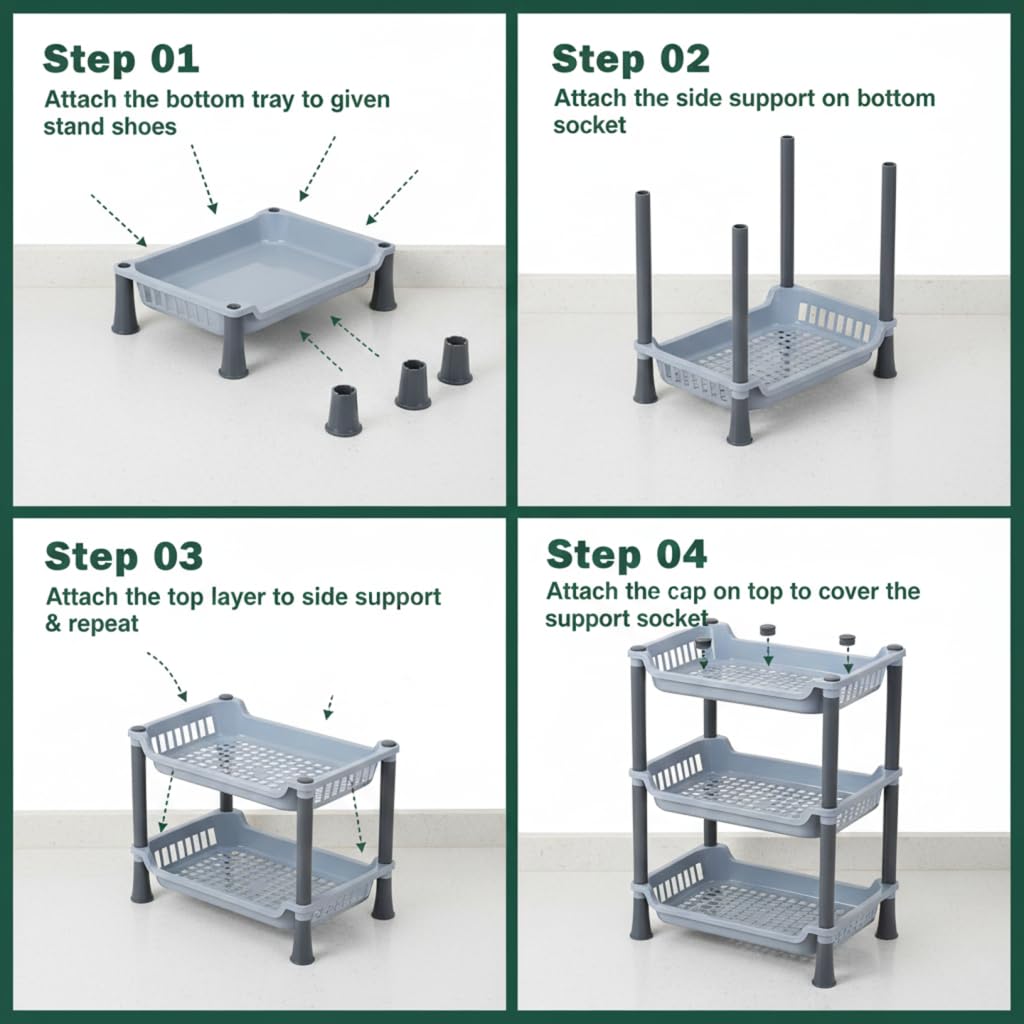 Step 01
Attach the bottom tray to given stand shoes

Step 02
Attach the side support on bottom socket

Step 03
Attach the top layer to side support & repeat

Step 04
Attach the cap on top to cover the support socket