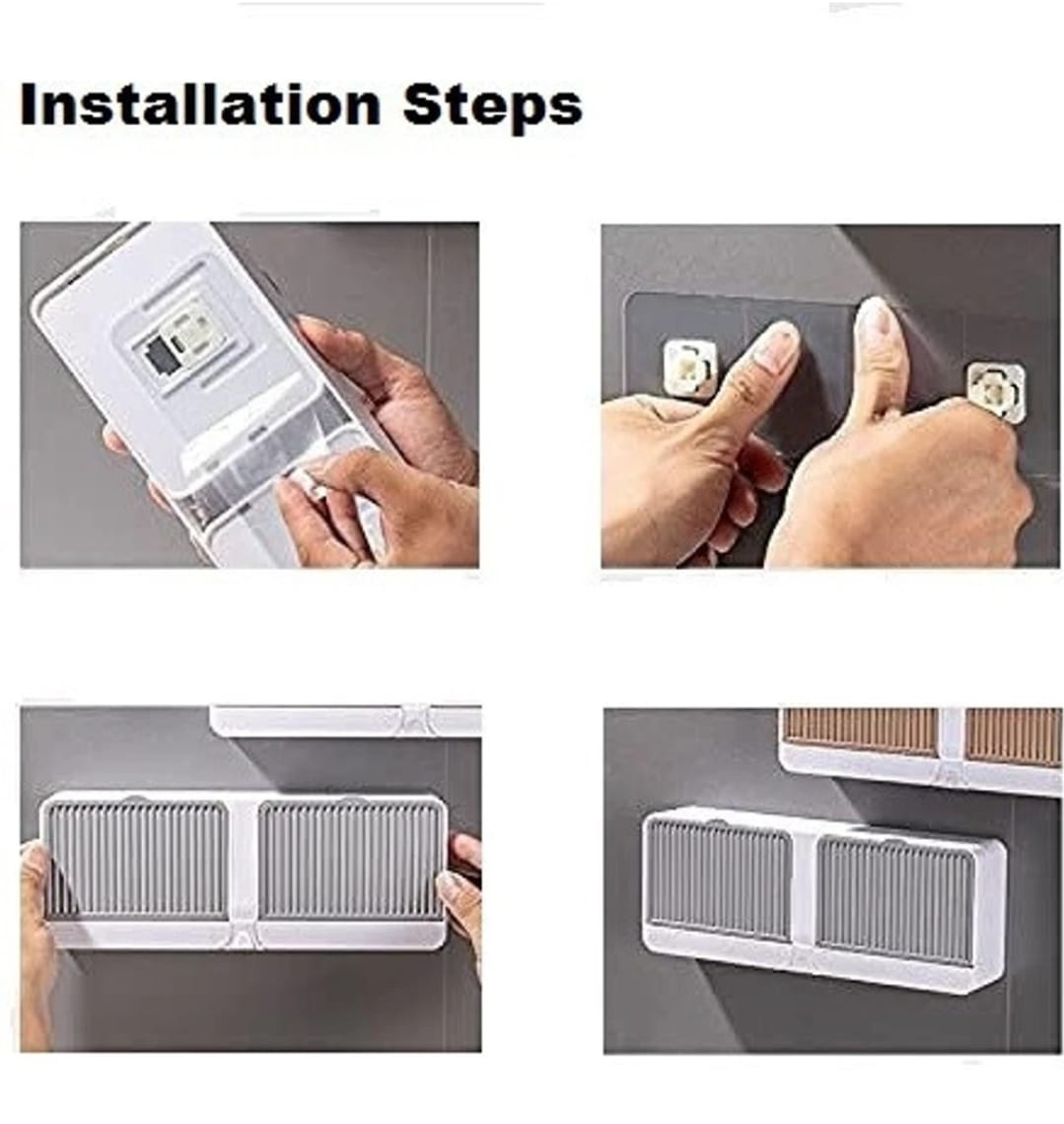 Installation Steps